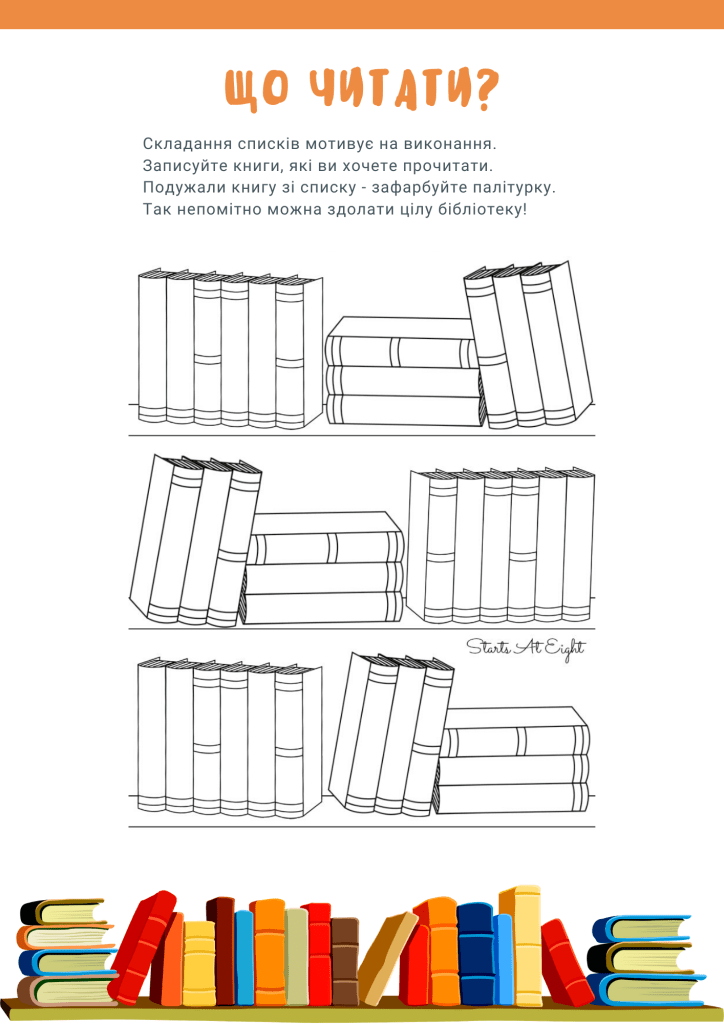 ЩО ЧИТАТИ?

Складання списків мотивує на виконання.
Записуйте книги, які ви хочете прочитати.
Подужали книгу зі списку - зафарбуйте палітурку.
Так непомітно можна здолати цілу бібліотеку!

Starts At Eight